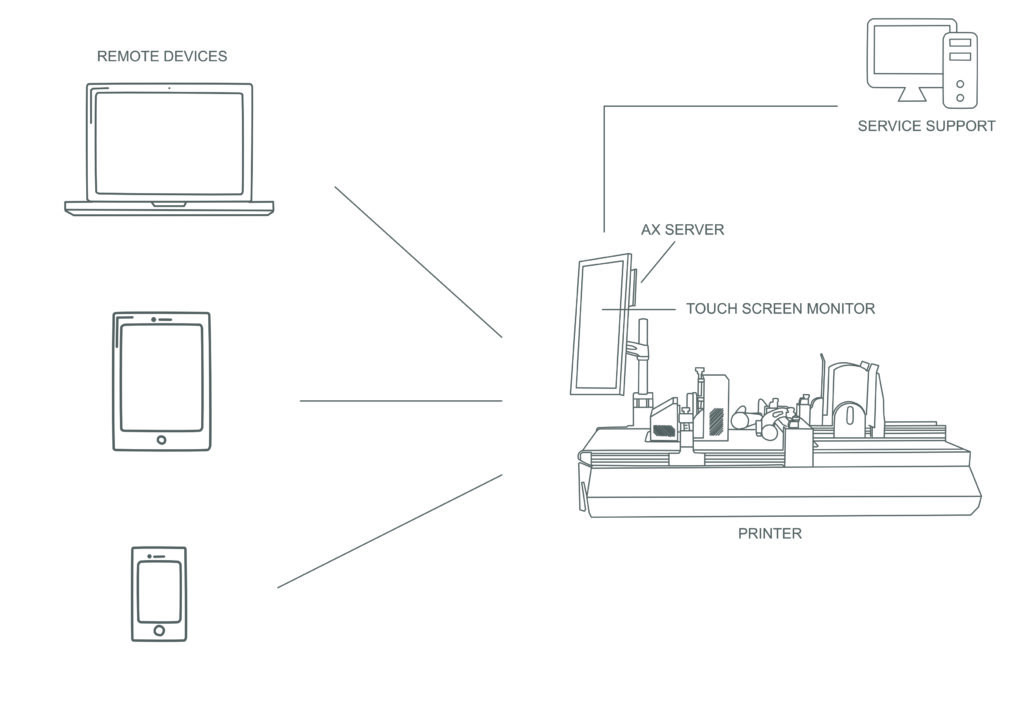 REMOTE DEVICES

SERVICE SUPPORT

AX SERVER

TOUCH SCREEN MONITOR

PRINTER